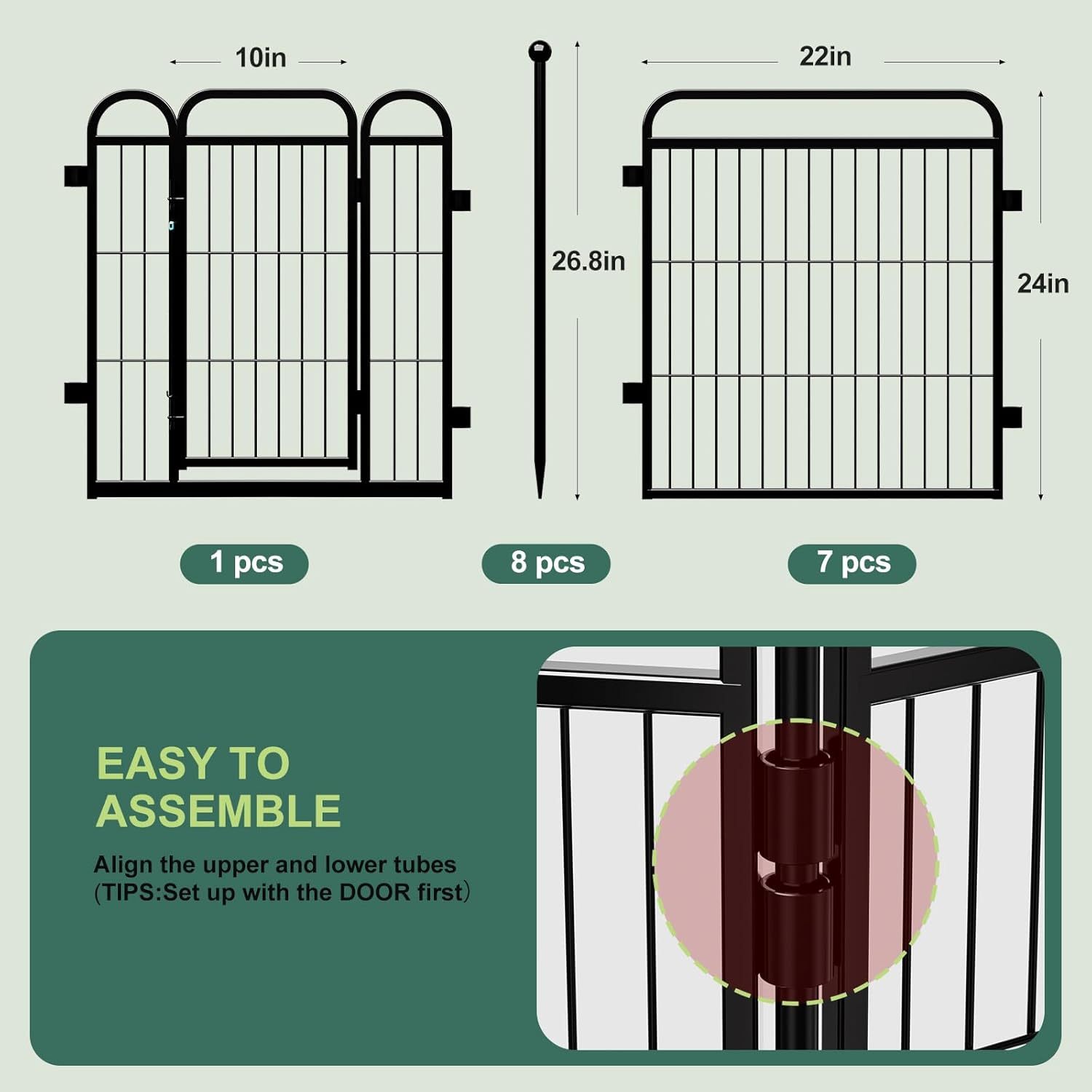 10in

26.8in

22in

24in

1 pcs

8 pcs

7 pcs

EASY TO ASSEMBLE

Align the upper and lower tubes
(TIPS:Set up with the DOOR first)